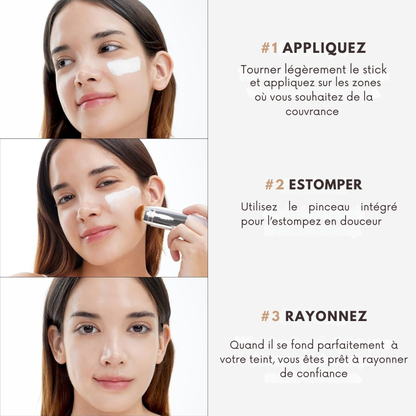 #1 APPLIQUEZ

Tourner légèrement le stick et appliquez sur les zones où vous souhaitez de la couvrance

#2 ESTOMPER

Utilisez le pinceau intégré pour l'estompez en douceur

#3 RAYONNEZ

Quand il se fond parfaitement à votre teint, vous êtes prêt à rayonner de confiance